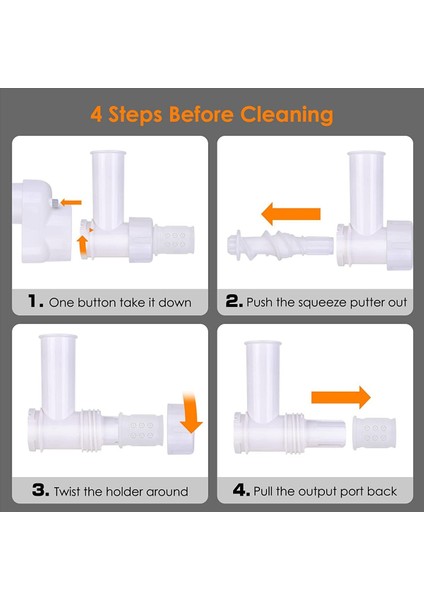 4 Steps Before Cleaning

1. One button take it down

2. Push the squeeze putter out

3. Twist the holder around

4. Pull the output port back