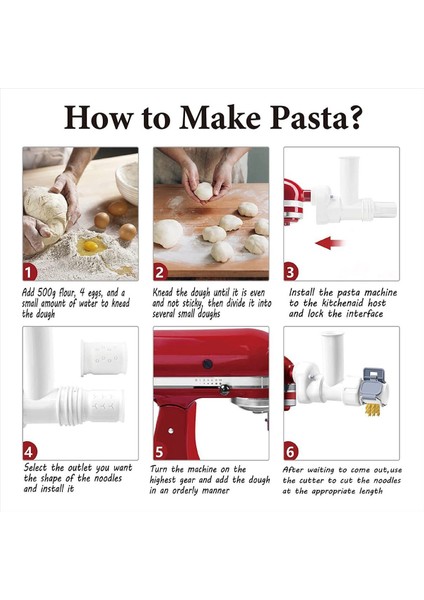 How to Make Pasta?

1

Add 500g flour, 4 eggs, and a small amount of water to knead the dough

2

Knead the dough until it is even and not sticky, then divide it into several small doughs

3

Install the pasta machine to the kitchenaid host and lock the interface

4

Select the outlet you want the shape of the noodles and install it

5

Turn the machine on the highest gear and add the dough in an orderly manner

6

After waiting to come out,use the cutter to cut the noodles at the appropriate length