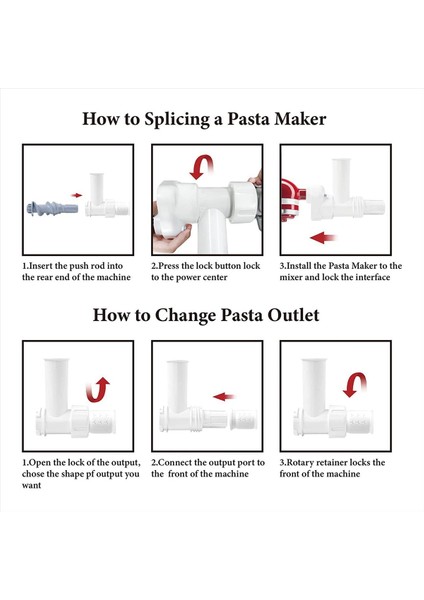 How to Splicing a Pasta Maker

1.Insert the push rod into the rear end of the machine

2.Press the lock button lock to the power center

3.Install the Pasta Maker to the mixer and lock the interface

How to Change Pasta Outlet

1.Open the lock of the output, chose the shape pf output you want

2.Connect the output port to the front of the machine

3.Rotary retainer locks the front of the machine