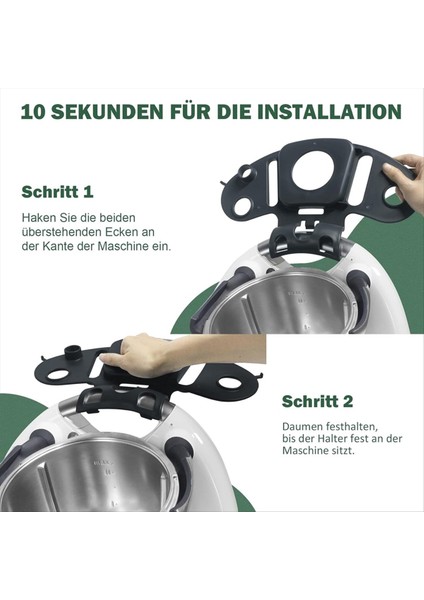 10 SEKUNDEN FÜR DIE INSTALLATION

Schritt 1

Haken Sie die beiden überstehenden Ecken an der Kante der Maschine ein.

Schritt 2

Daumen festhalten, bis der Halter fest an der Maschine sitzt.