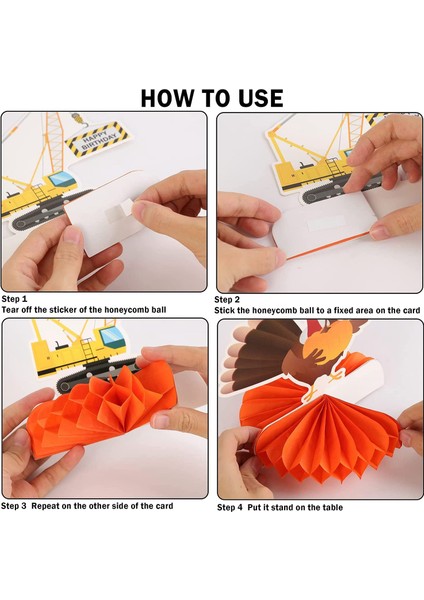 HOW TO USE

HAPPY BIRTHDAY

Step 1
Tear off the sticker of the honeycomb ball

Step 2
Stick the honeycomb ball to a fixed area on the card

Step 3 Repeat on the other side of the card

Step 4 Put it stand on the table