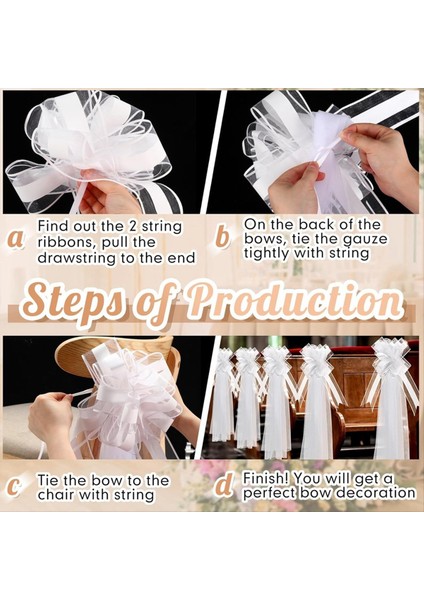 a Find out the 2 string ribbons, pull the drawstring to the end

b On the back of the bows, tie the gauze tightly with string

Steps of Production

c Tie the bow to the chair with string

d Finish! You will get a perfect bow decoration