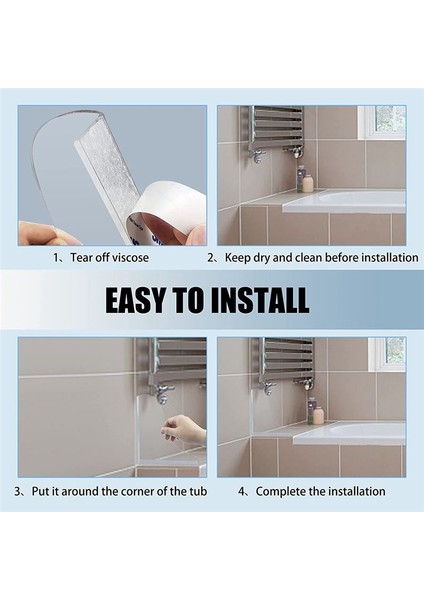 1、Tear off viscose

2、Keep dry and clean before installation

EASY TO INSTALL

3、Put it around the corner of the tub

4、Complete the installation