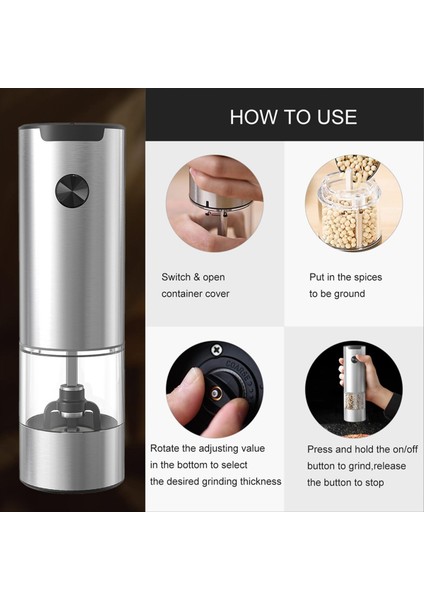 HOW TO USE

Switch & open container cover

Put in the spices to be ground

COARSE

Rotate the adjusting value in the bottom to select the desired grinding thickness

Press and hold the on/off button to grind,release the button to stop