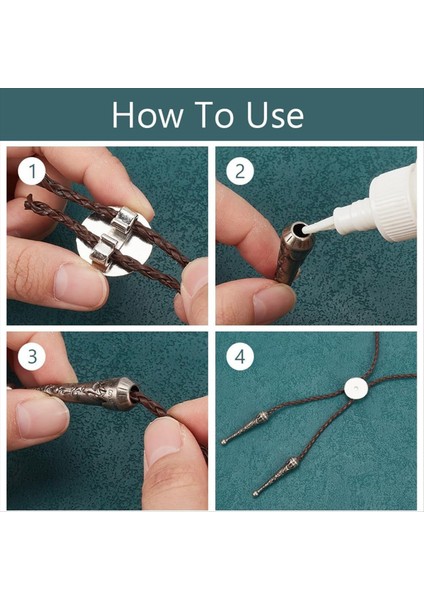 How To Use

1

2

3

4