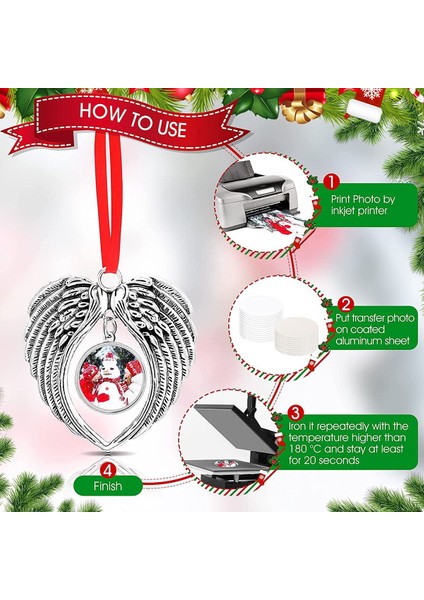 HOW TO USE

1
Print Photo by inkjet printer

2
Put transfer photo on coated aluminum sheet

3
Iron it repeatedly with the temperature higher than 180 °C and stay at least for 20 seconds

4
Finish