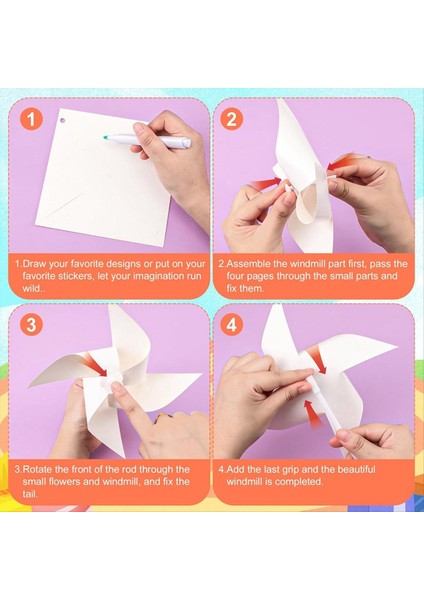 1

1.Draw your favorite designs or put on your favorite stickers, let your imagination run wild..

2

2.Assemble the windmill part first, pass the four pages through the small parts and fix them.

3

3.Rotate the front of the rod through the small flowers and windmill, and fix the tail.

4

4.Add the last grip and the beautiful windmill is completed.