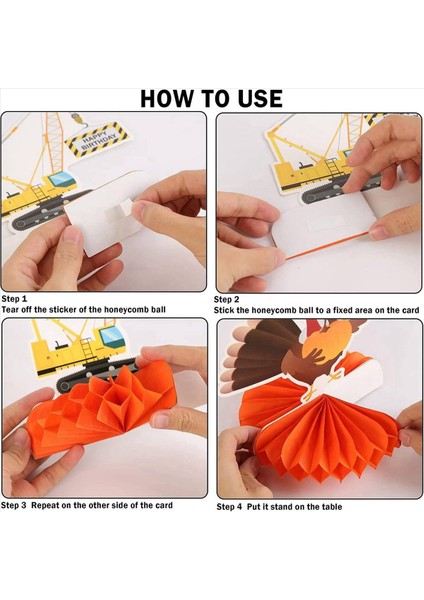 HOW TO USE

HAPPY BIRTHDAY

Step 1
Tear off the sticker of the honeycomb ball

Step 2
Stick the honeycomb ball to a fixed area on the card

Step 3 Repeat on the other side of the card

Step 4 Put it stand on the table