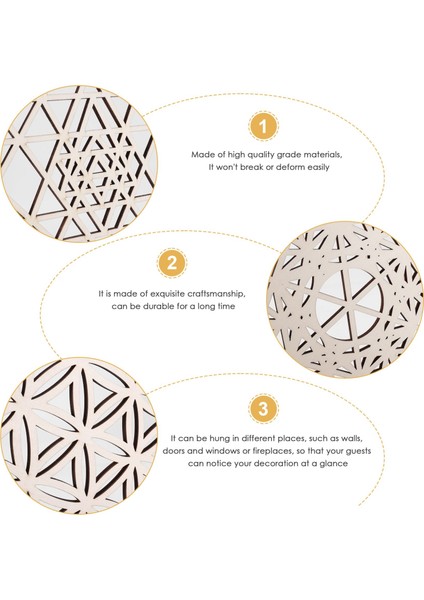 1

Made of high quality grade materials,
It won't break or deform easily

2

It is made of exquisite craftsmanship,
can be durable for a long time

3

It can be hung in different places, such as walls,
doors and windows or fireplaces, so that your guests
can notice your decoration at a glance