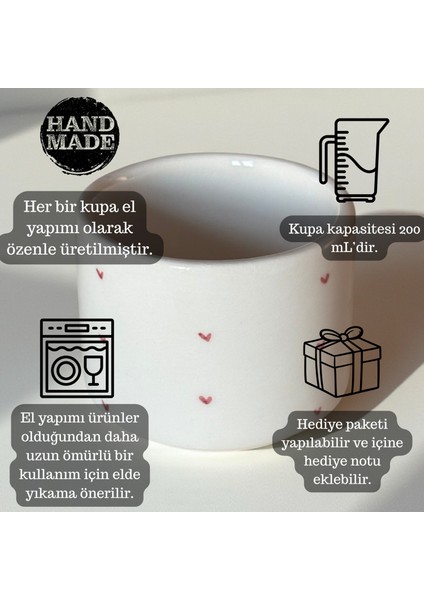 HAND MADE

Her bir kupa el yapımı olarak özenle üretilmiştir.

Kupa kapasitesi 200 mL'dir.

El yapımı ürünler olduğundan daha uzun ömürlü bir kullanım için elde yıkama önerilir.

Hediye paketi yapılabilir ve içine hediye notu eklebilir.