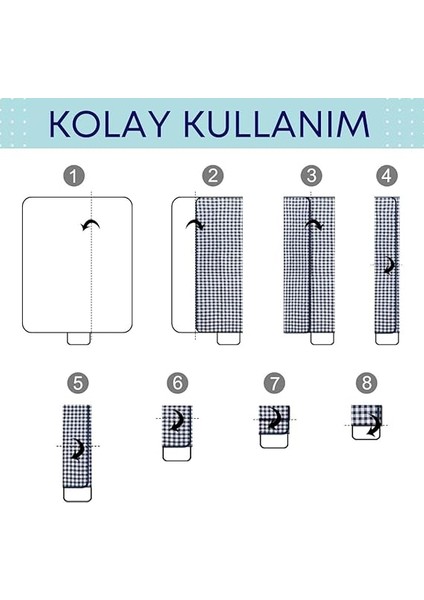 KOLAY KULLANIM

1 2 3 4

5 6 7 8