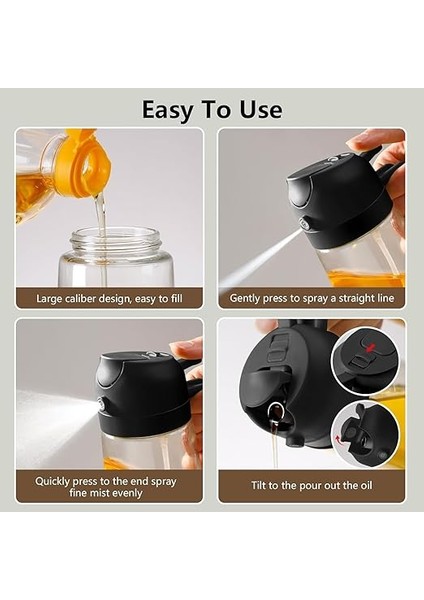 Easy To Use

Large caliber design, easy to fill

Gently press to spray a straight line

Quickly press to the end spray fine mist evenly

Tilt to the pour out the oil