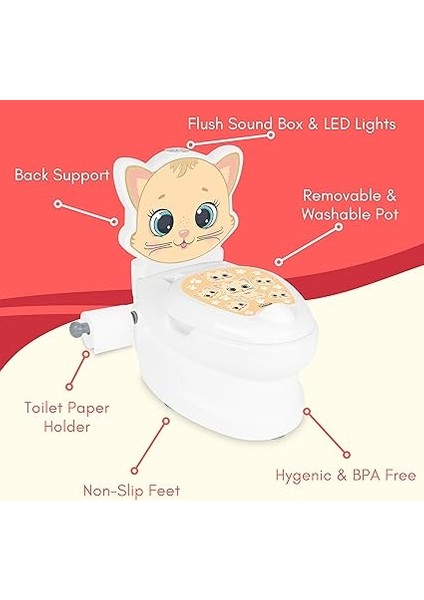 Flush Sound Box & LED Lights

Back Support

Removable & Washable Pot

Toilet Paper Holder

Non-Slip Feet

Hygenic & BPA Free