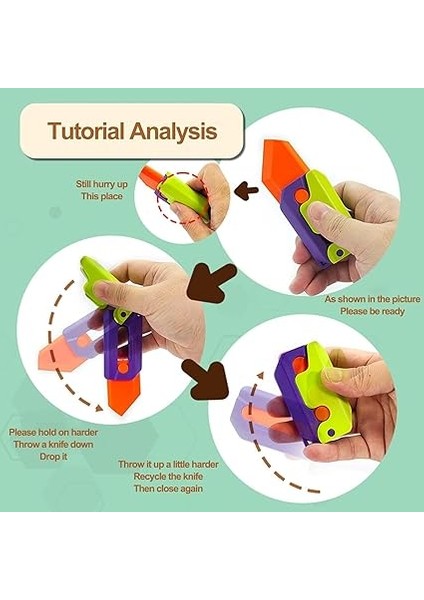 Tutorial Analysis

Still hurry up
This place

As shown in the picture
Please be ready

Please hold on harder
Throw a knife down
Drop it

Throw it up a little harder
Recycle the knife
Then close again