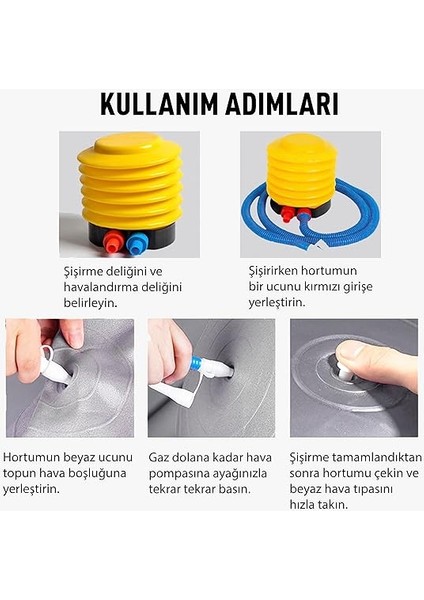 KULLANIM ADIMLARI

Şişirme deliğini ve havalandırma deliğini belirleyin.

Şişirirken hortumun bir ucunu kırmızı girişe yerleştirin.

Hortumun beyaz ucunu topun hava boşluğuna yerleştirin.

Gaz dolana kadar hava pompasına ayağınızla tekrar tekrar basın.

Şişirme tamamlandıktan sonra hortumu çekin ve beyaz hava tıpasını hızla takın.