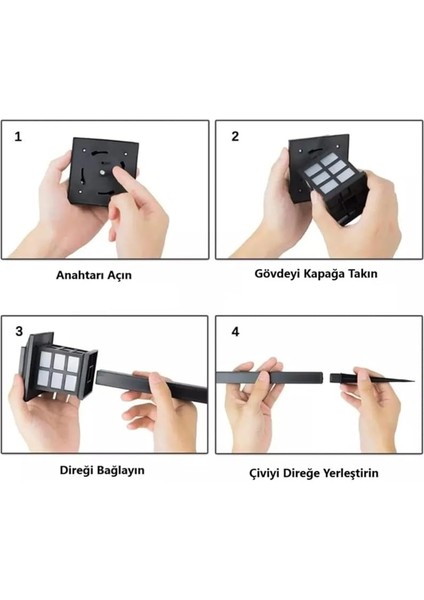 1

Anahtarı Açın

2

Gövdeyi Kapağa Takın

3

Direği Bağlayın

4

Çiviyi Direğe Yerleştirin