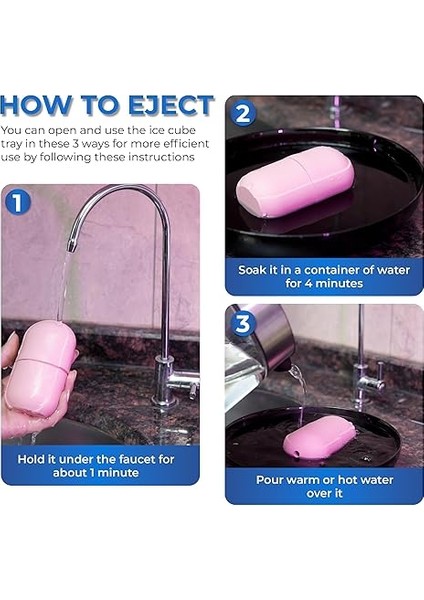 HOW TO EJECT

You can open and use the ice cube tray in these 3 ways for more efficient use by following these instructions

1

Hold it under the faucet for about 1 minute

2

Soak it in a container of water for 4 minutes

3

Pour warm or hot water over it