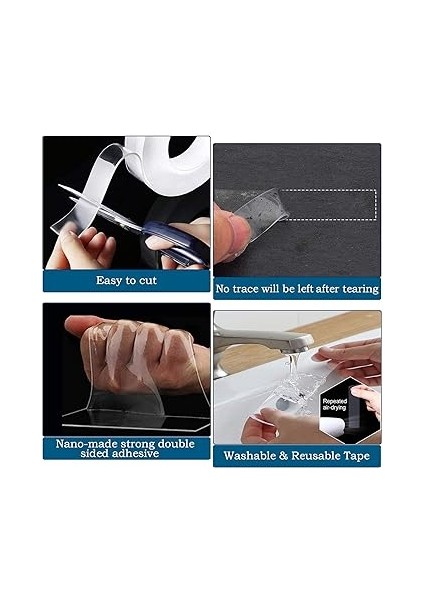 Easy to cut

No trace will be left after tearing

Nano-made strong double sided adhesive

Repeated air-drying

Washable & Reusable Tape