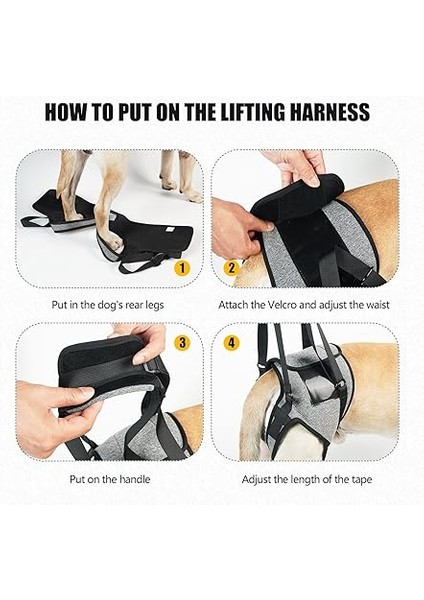 HOW TO PUT ON THE LIFTING HARNESS

1

Put in the dog's rear legs

2

Attach the Velcro and adjust the waist

3

Put on the handle

4

Adjust the length of the tape