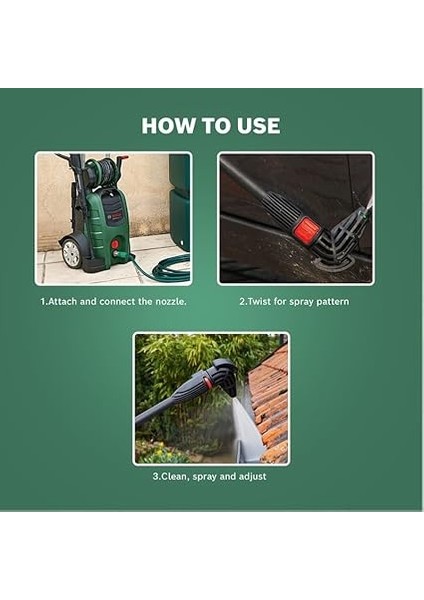 HOW TO USE

1.Attach and connect the nozzle.

2.Twist for spray pattern

3.Clean, spray and adjust