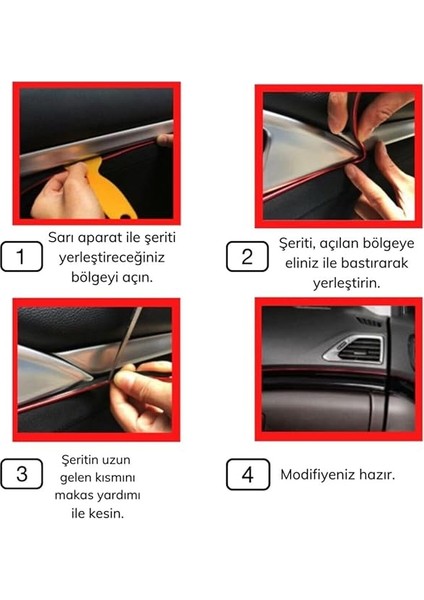 1

Sarı aparat ile şeriti yerleştireceğiniz bölgeyi açın.

2

Şeriti, açılan bölgeye eliniz ile bastırarak yerleştirin.

3

Şeritin uzun gelen kısmını makas yardımı ile kesin.

4

Modifiyeniz hazır.