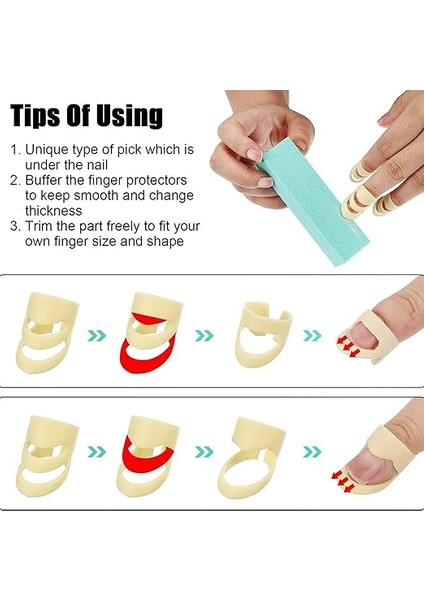 Tips Of Using

1. Unique type of pick which is under the nail
2. Buffer the finger protectors to keep smooth and change thickness
3. Trim the part freely to fit your own finger size and shape