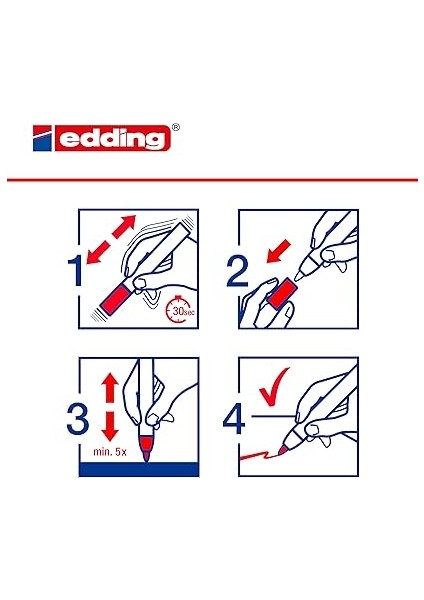 edding®

1

30sec

2

3

min. 5x

4