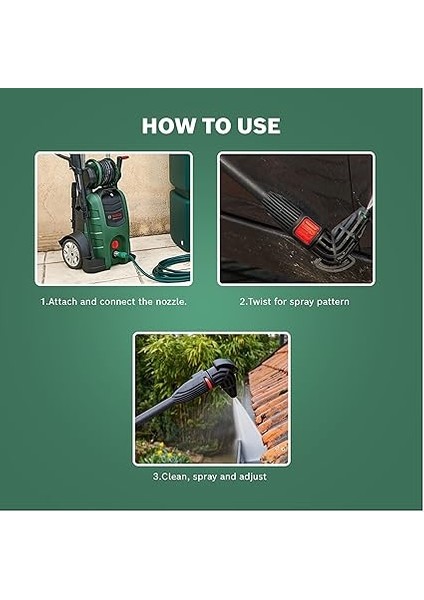 HOW TO USE

1.Attach and connect the nozzle.

2.Twist for spray pattern

3.Clean, spray and adjust