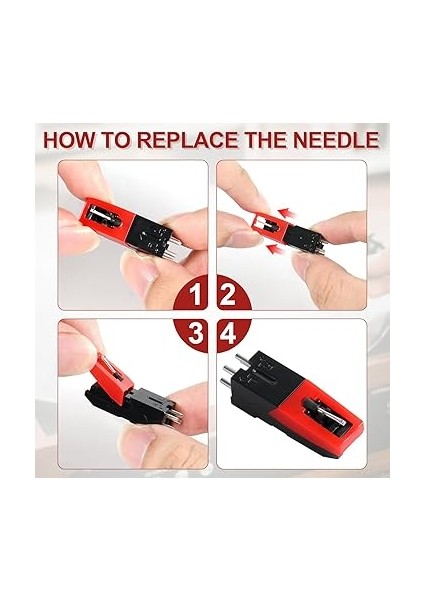 HOW TO REPLACE THE NEEDLE

1
2
3
4