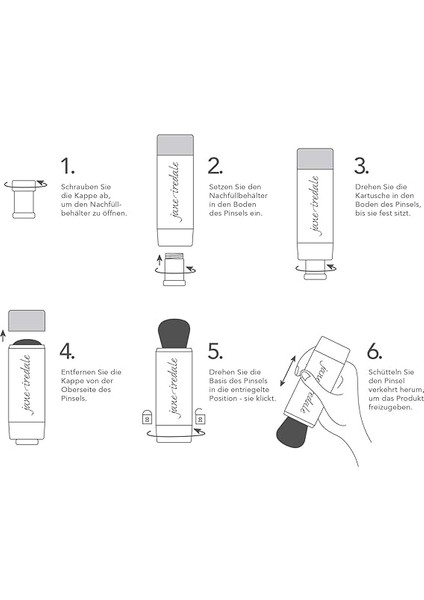 1.
Schrauben Sie die Kappe ab, um den Nachfüllbehälter zu öffnen.

jane iredale

2.
Setzen Sie den Nachfüllbehälter in den Boden des Pinsels ein.

jane iredale

3.
Drehen Sie die Kartusche in den Boden des Pinsels, bis sie fest sitzt.

jane iredale

4.
Entfernen Sie die Kappe von der Oberseite des Pinsels.

jane iredale

5.
Drehen Sie die Basis des Pinsels in die entriegelte Position - sie klickt.

jane iredale

6.
Schütteln Sie den Pinsel verkehrt herum, um das Produkt freizugeben.