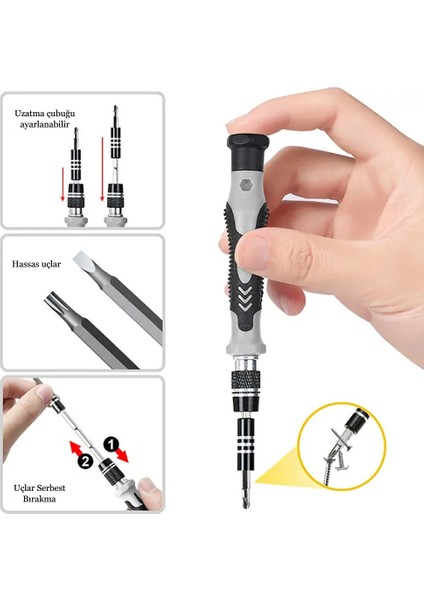 Uzatma çubuğu ayarlanabilir

Hassas uçlar

1

2

Uçlar Serbest Bırakma