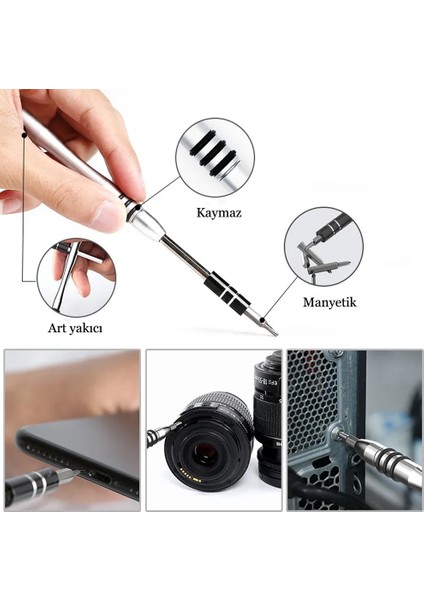 Kaymaz

Manyetik

Art yakıcı

EFS 18-55