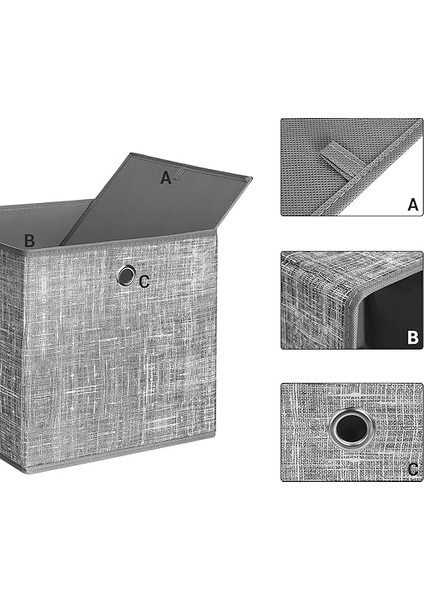 A
B
C
A
B
C