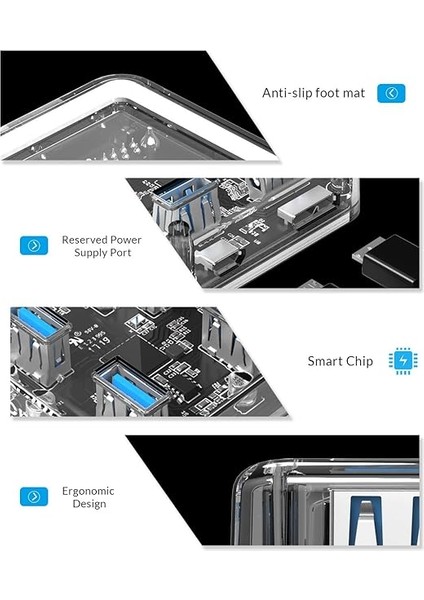 Anti-slip foot mat

Reserved Power Supply Port

Smart Chip

Ergonomic Design