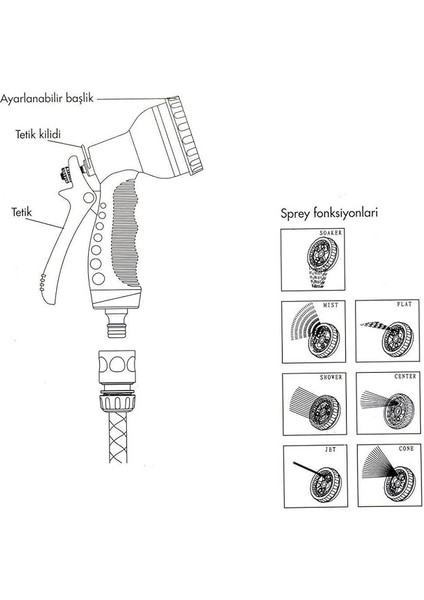 Ayarlanabilir başlik

Tetik kilidi

Tetik

Sprey fonksiyonlari

SOAKER

MIST

FLAT

SHOWER

CENTER

JET

CONE