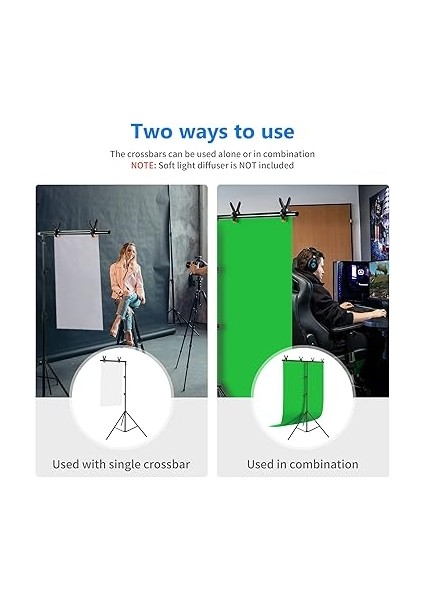 Two ways to use

The crossbars can be used alone or in combination
NOTE: Soft light diffuser is NOT included

Used with single crossbar

Used in combination