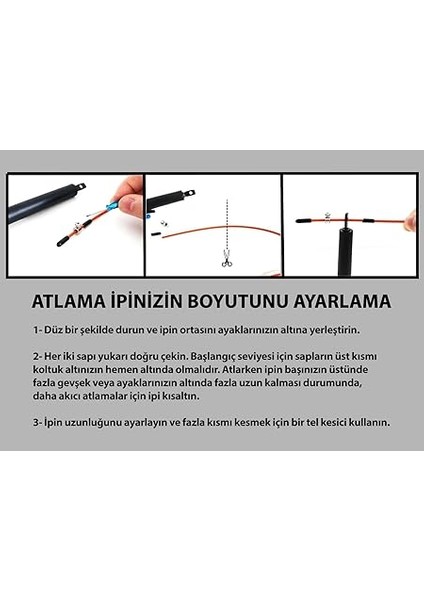 ATLAMA İPİNİZİN BOYUTUNU AYARLAMA

1- Düz bir şekilde durun ve ipin ortasını ayaklarınızın altına yerleştirin.

2- Her iki sapı yukarı doğru çekin. Başlangıç seviyesi için sapların üst kısmı koltuk altınızın hemen altında olmalıdır. Atlarken ipin başınızın üstünde fazla gevşek veya ayaklarınızın altında fazla uzun kalması durumunda, daha akıcı atlamalar için ipi kısaltın.

3- İpin uzunluğunu ayarlayın ve fazla kısmı kesmek için bir tel kesici kullanın.