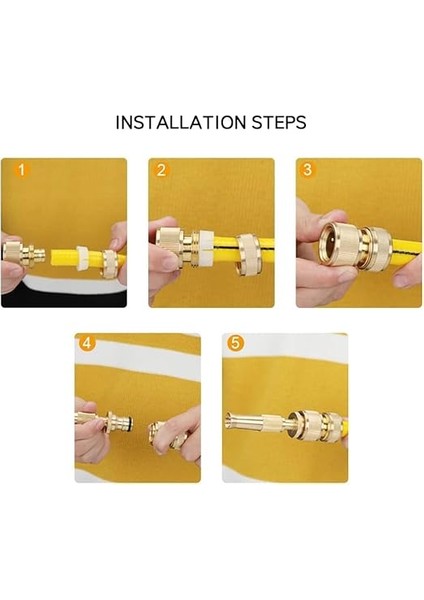 INSTALLATION STEPS

1

2

3

4

5