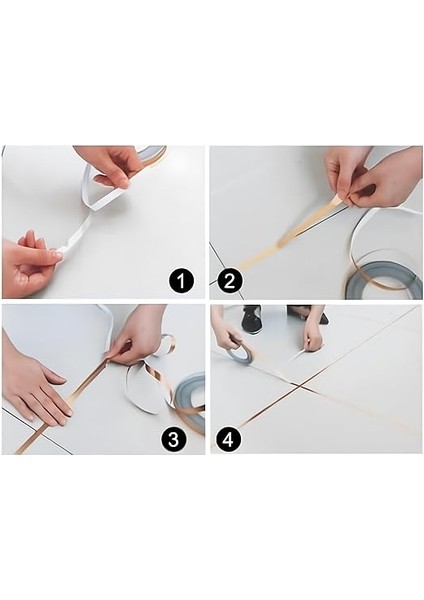 1
2
3
4