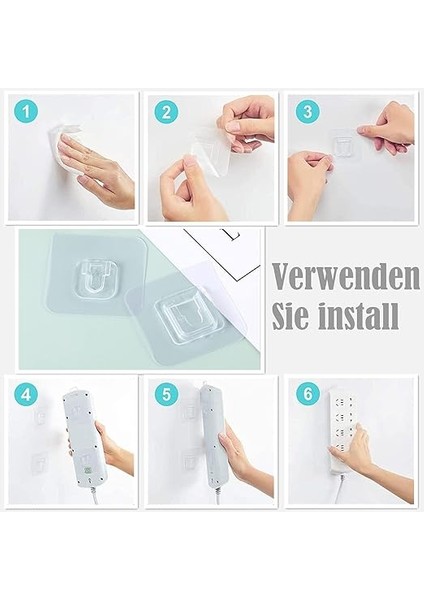 1

2

3

Verwenden Sie install

4

5

6