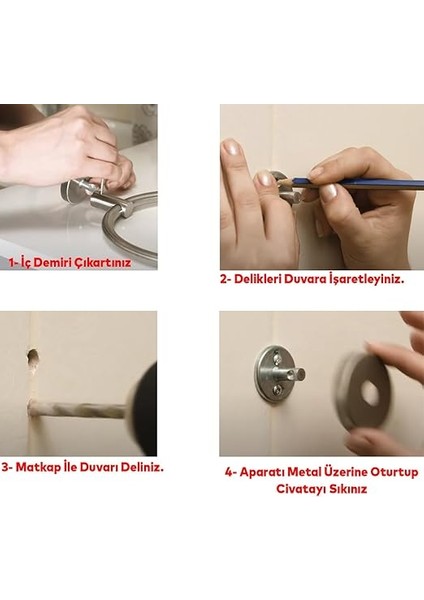 1- İç Demiri Çıkartınız

2- Delikleri Duvara İşaretleyiniz.

3- Matkap İle Duvarı Deliniz.

4- Aparatı Metal Üzerine Oturtup Civatayı Sıkınız