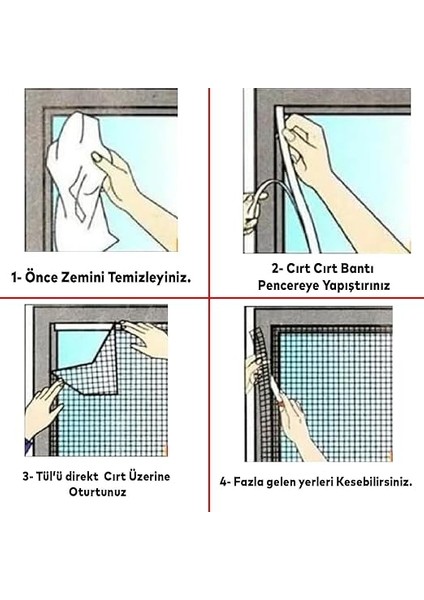 1- Önce Zemini Temizleyiniz.

2- Cırt Cırt Bantı Pencereye Yapıştırınız

3- Tül'ü direkt Cırt Üzerine Oturtunuz

4- Fazla gelen yerleri Kesebilirsiniz.