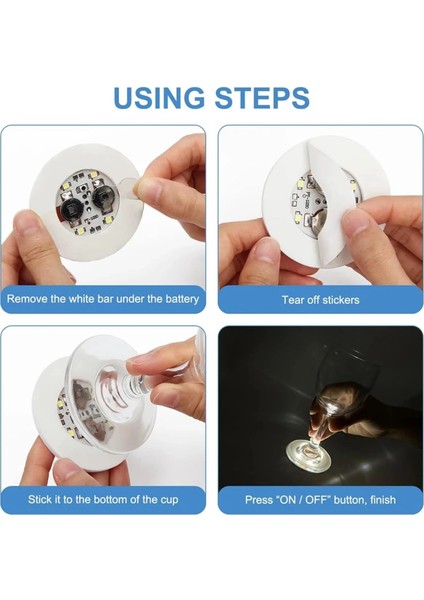 USING STEPS

Remove the white bar under the battery

Tear off stickers

Stick it to the bottom of the cup

Press "ON / OFF" button, finish