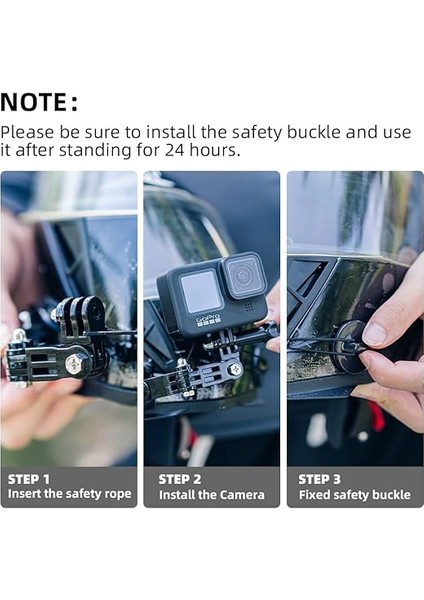 NOTE:

Please be sure to install the safety buckle and use it after standing for 24 hours.

GoPro

STEP 1
Insert the safety rope

STEP 2
Install the Camera

STEP 3
Fixed safety buckle