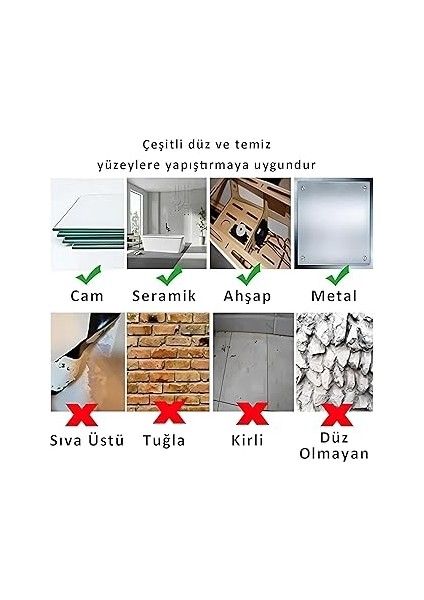 Çeşitli düz ve temiz yüzeylere yapıştırmaya uygundur

Cam

Seramik

Ahşap

Metal

Sıva Üstü

Tuğla

Kirli

Düz Olmayan