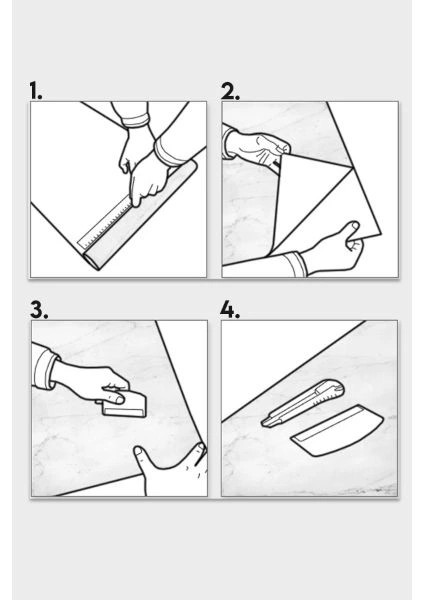 1.

2.

3.

4.