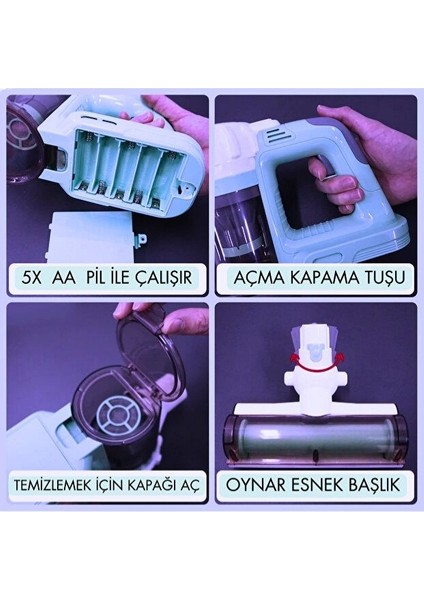 5X AA PİL İLE ÇALIŞIR

AÇMA KAPAMA TUŞU

TEMİZLEMEK İÇİN KAPAĞI AÇ

OYNAR ESNEK BAŞLIK