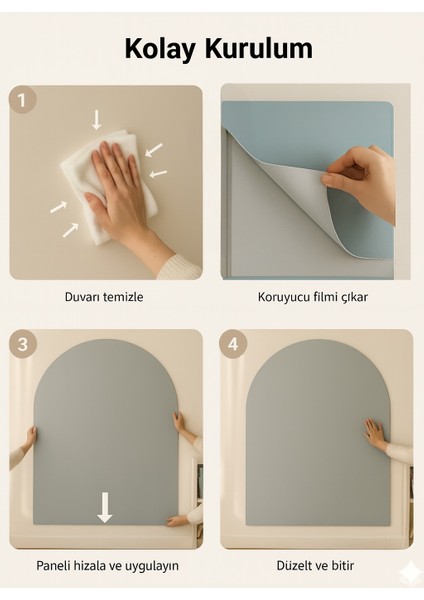 Kolay Kurulum

1

Duvarı temizle

Koruyucu filmi çıkar

3

Paneli hizala ve uygulayın

4

Düzelt ve bitir