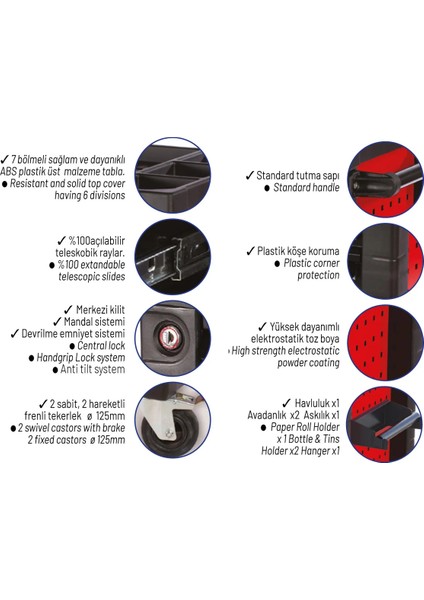 ✓ 7 bölmeli sağlam ve dayanıklı ABS plastik üst malzeme tabla.
● Resistant and solid top cover having 6 divisions

✓ %100açılabilir teleskobik raylar.
● %100 extandable telescopic slides

✓ Merkezi kilit
✓ Mandal sistemi
✓ Devrilme emniyet sistemi
● Central lock
● Handgrip Lock system
● Anti tilt system

✓ 2 sabit, 2 hareketli frenli tekerlek ø 125mm
● 2 swivel castors with brake 2 fixed castors ø 125mm

✓ Standard tutma sapı
● Standard handle

✓ Plastik köşe koruma
● Plastic corner protection

✓ Yüksek dayanımlı elektrostatik toz boya
● High strength electrostatic powder coating

✓ Havluluk x1
Avadanlık x2 Askılık x1
● Paper Roll Holder x 1 Bottle & Tins Holder x2 Hanger x1