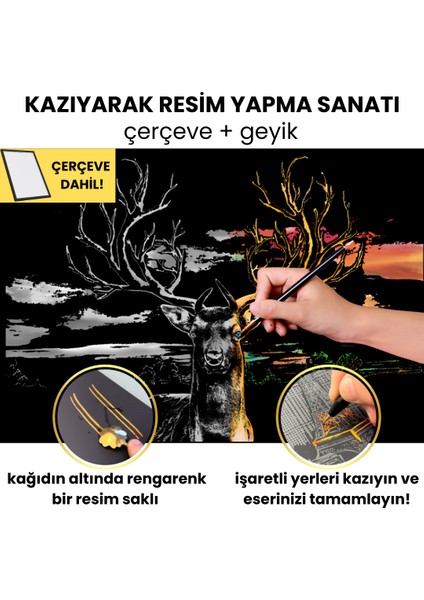 KAZIYARAK RESİM YAPMA SANATI
çerçeve + geyik

ÇERÇEVE DAHİL!

kağıdın altında rengarenk bir resim saklı

işaretli yerleri kazıyın ve eserinizi tamamlayın!